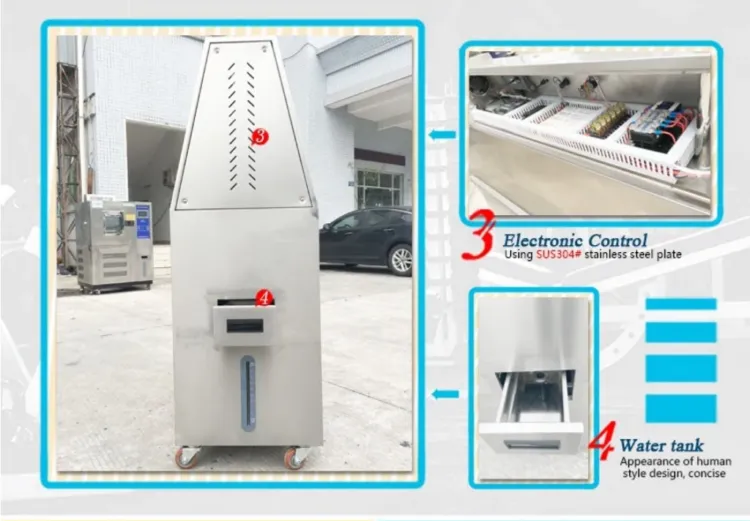 3

4

3 Electronic Control
Using SUS304# stainless steel plate

4 Water tank
Appearance of human style design, concise